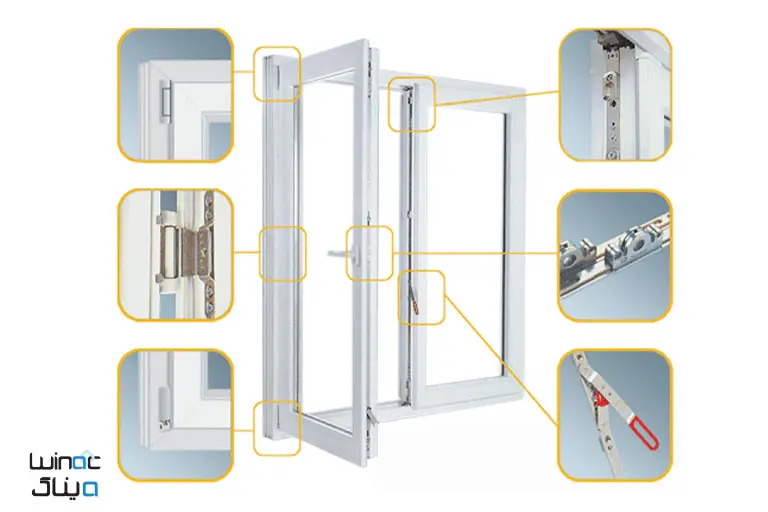 winac
ویناک